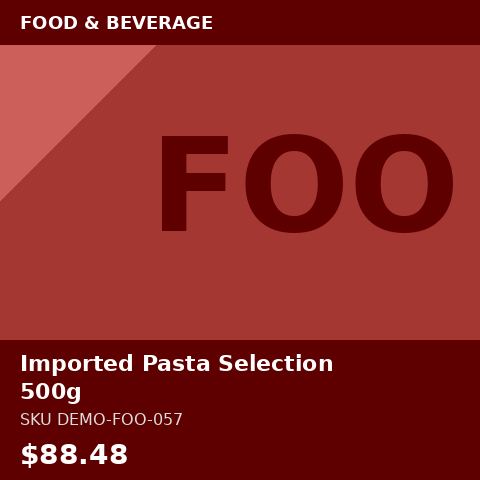 FOOD & BEVERAGE

FOO

Imported Pasta Selection 500g

SKU DEMO-FOO-057

$88.48